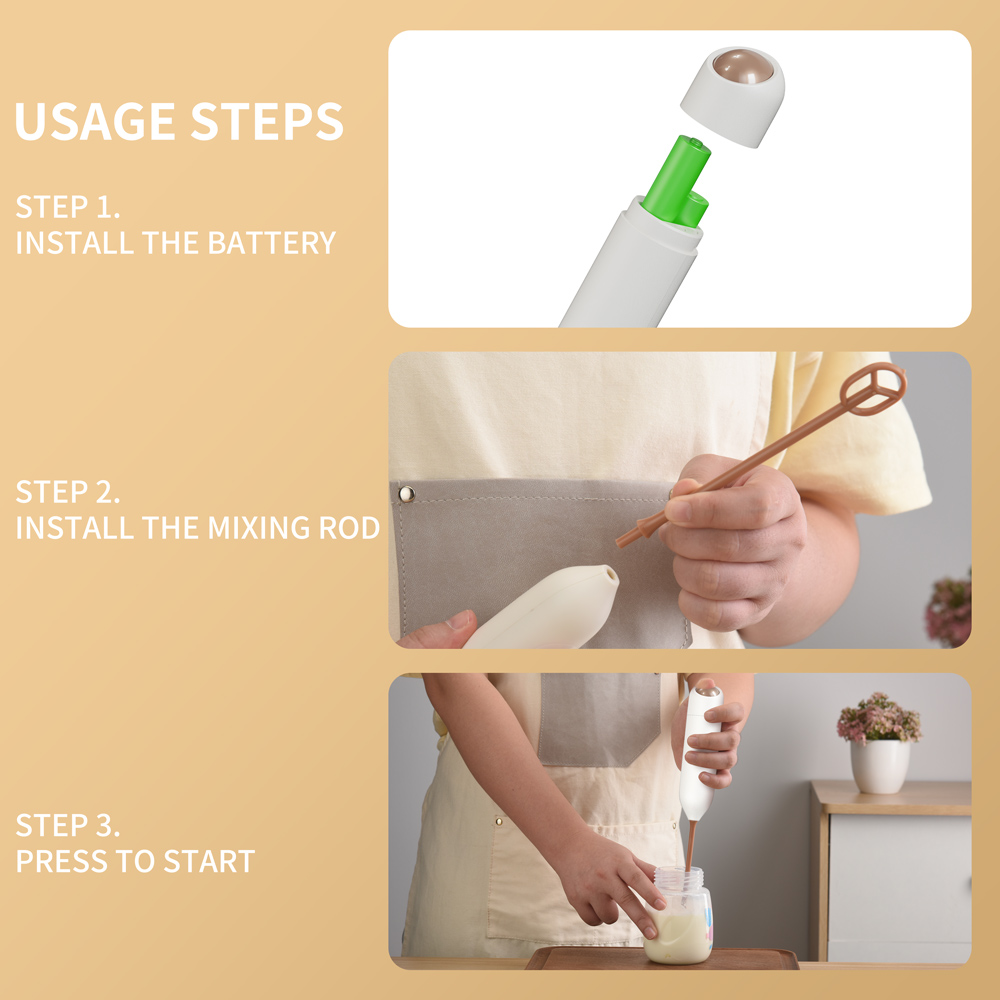 USAGE STEPS

STEP 1.
INSTALL THE BATTERY

STEP 2.
INSTALL THE MIXING ROD

STEP 3.
PRESS TO START