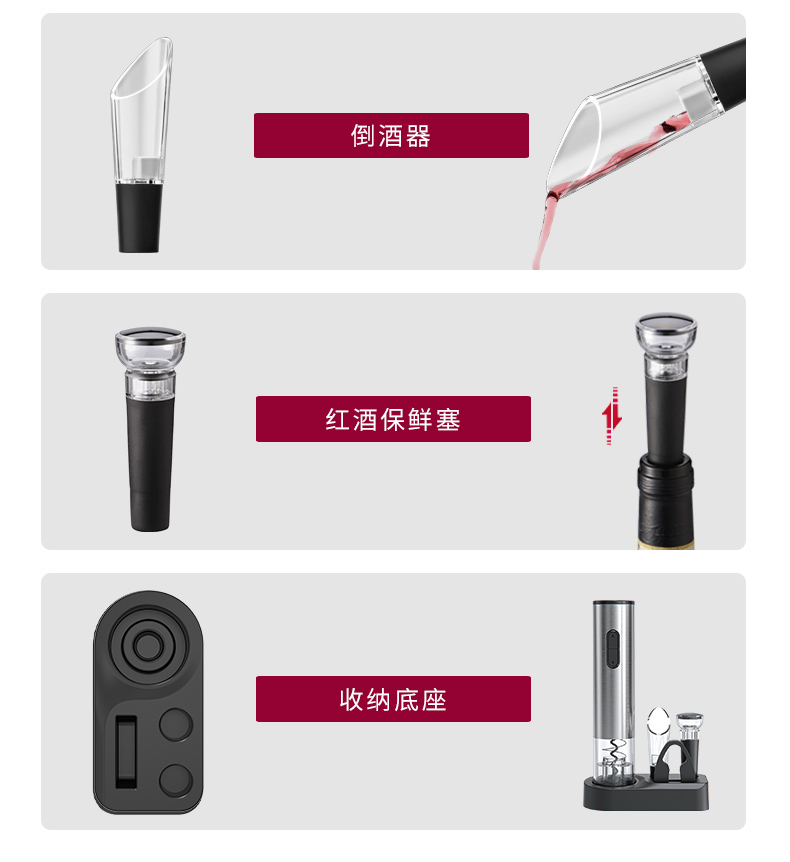 倒酒器

红酒保鲜塞

收纳底座