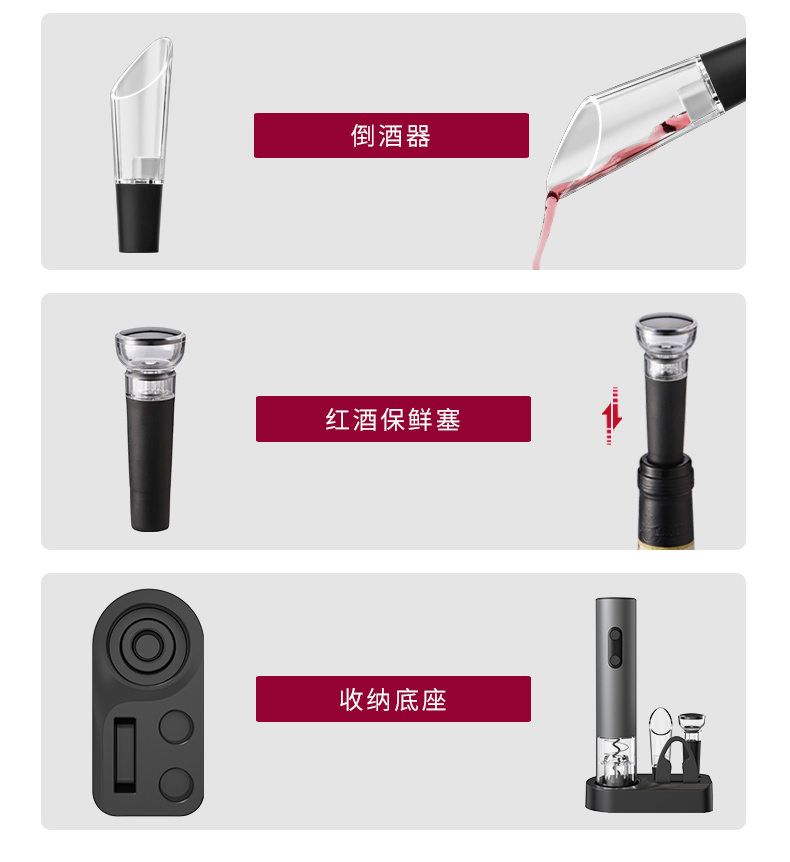 倒酒器

红酒保鲜塞

收纳底座