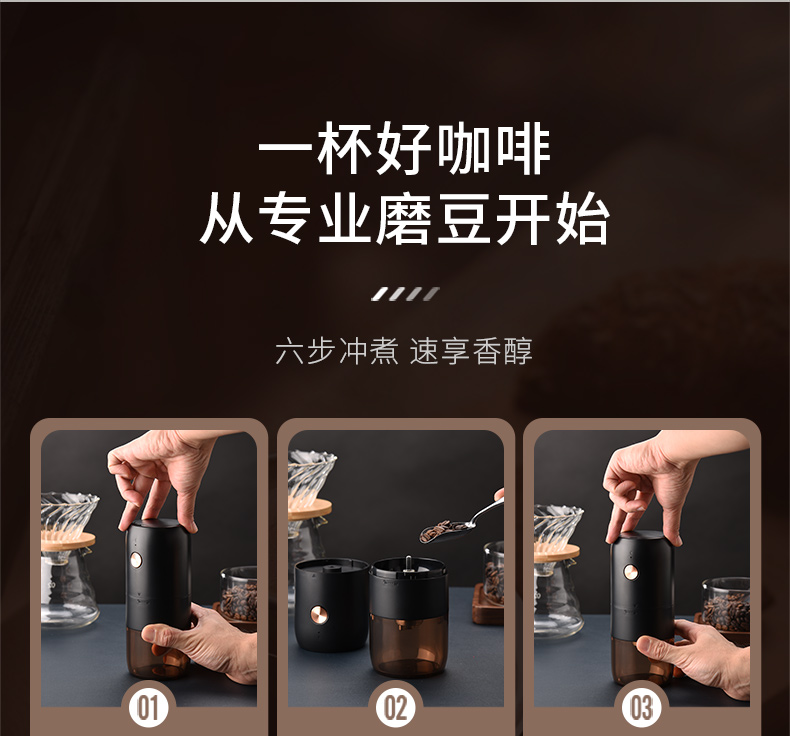 一杯好咖啡
从专业磨豆开始

六步冲煮 速享香醇

01

02

03