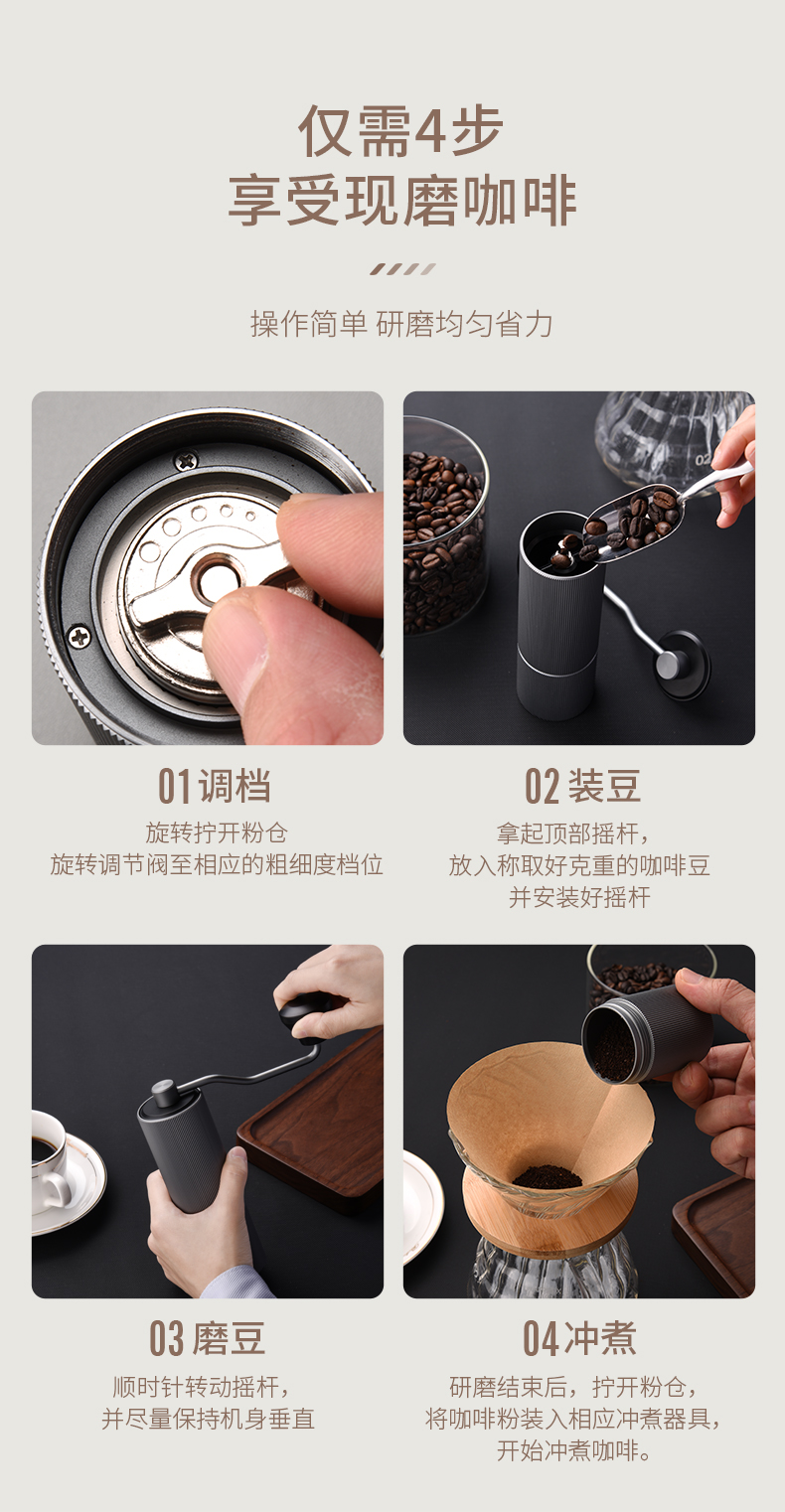 仅需4步
享受现磨咖啡

操作简单 研磨均匀省力

01 调档
旋转拧开粉仓
旋转调节阀至相应的粗细度档位

02 装豆
拿起顶部摇杆，
放入称取好克重的咖啡豆
并安装好摇杆

03 磨豆
顺时针转动摇杆，
并尽量保持机身垂直

04 冲煮
研磨结束后，拧开粉仓，
将咖啡粉装入相应冲煮器具，
开始冲煮咖啡。