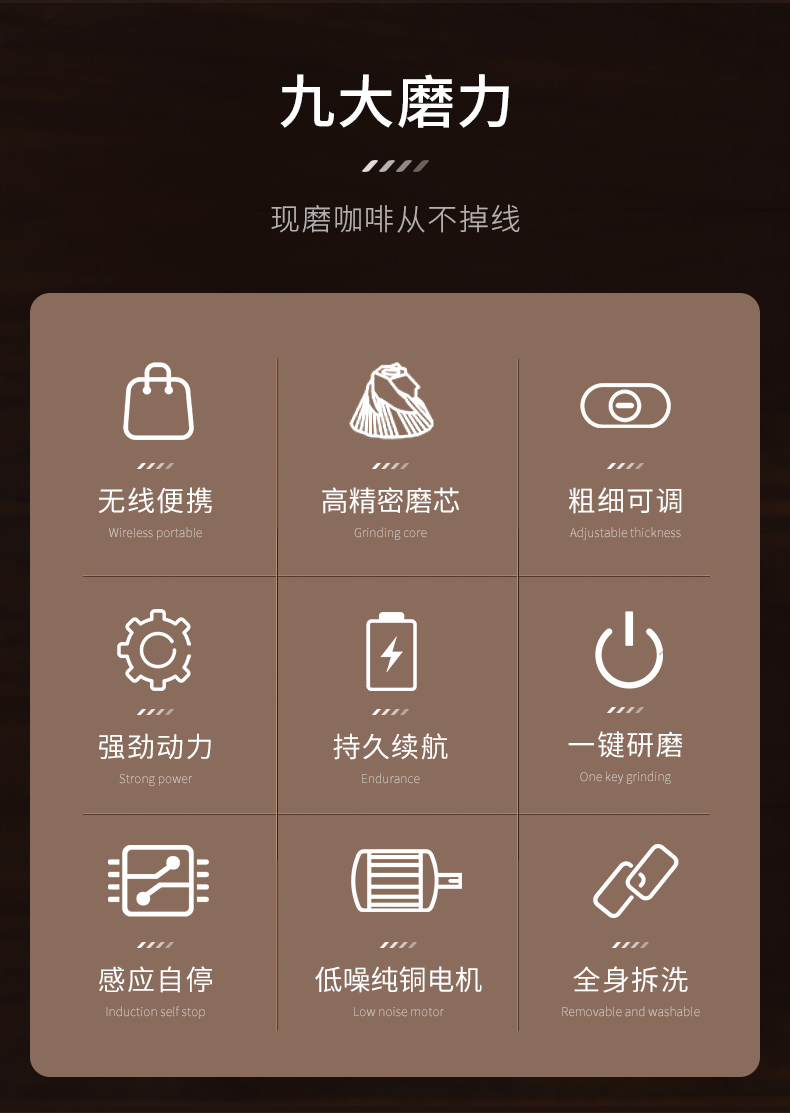 九大磨力

现磨咖啡从不掉线

无线便携
Wireless portable

高精密磨芯
Grinding core

粗细可调
Adjustable thickness

强劲动力
Strong power

持久续航
Endurance

一键研磨
One key grinding

感应自停
Induction self stop

低噪纯铜电机
Low noise motor

全身拆洗
Removable and washable