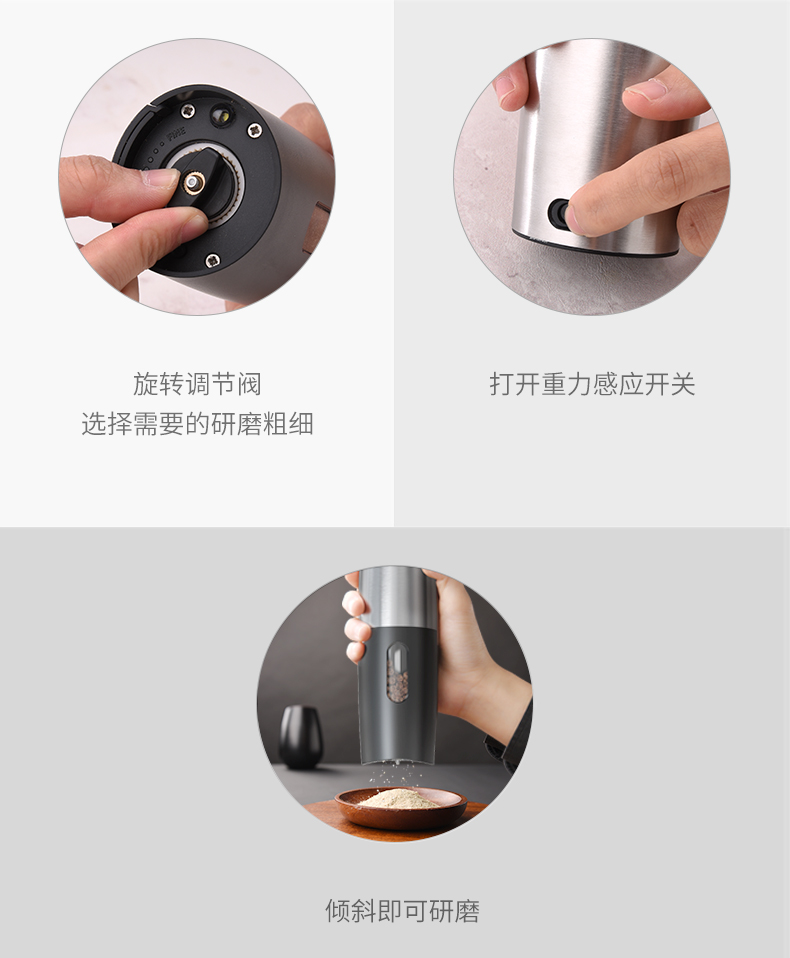 FINE

旋转调节阀
选择需要的研磨粗细

打开重力感应开关

倾斜即可研磨