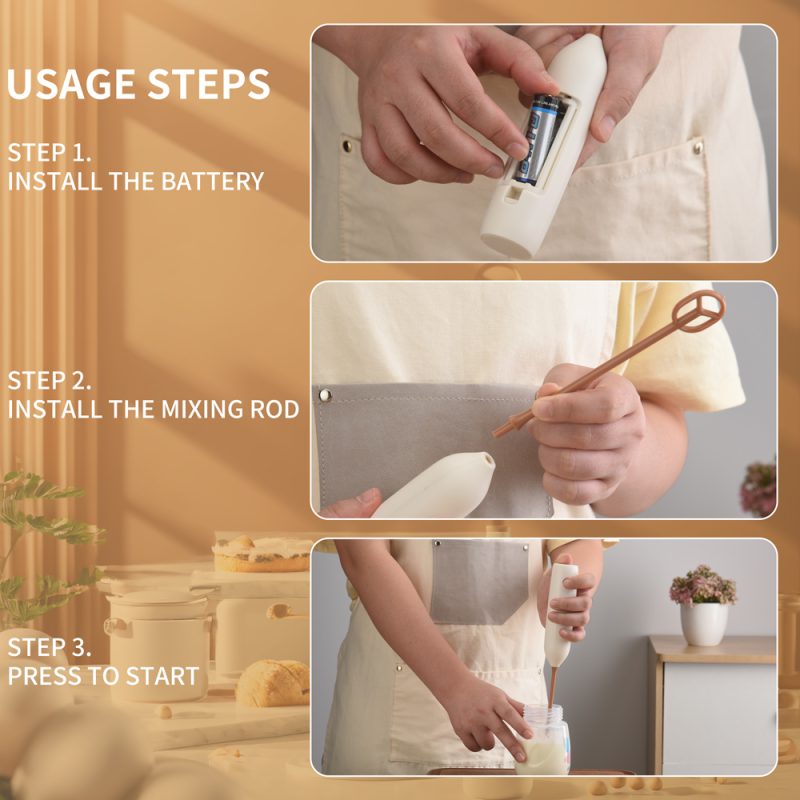 USAGE STEPS

STEP 1.
INSTALL THE BATTERY

STEP 2.
INSTALL THE MIXING ROD

STEP 3.
PRESS TO START