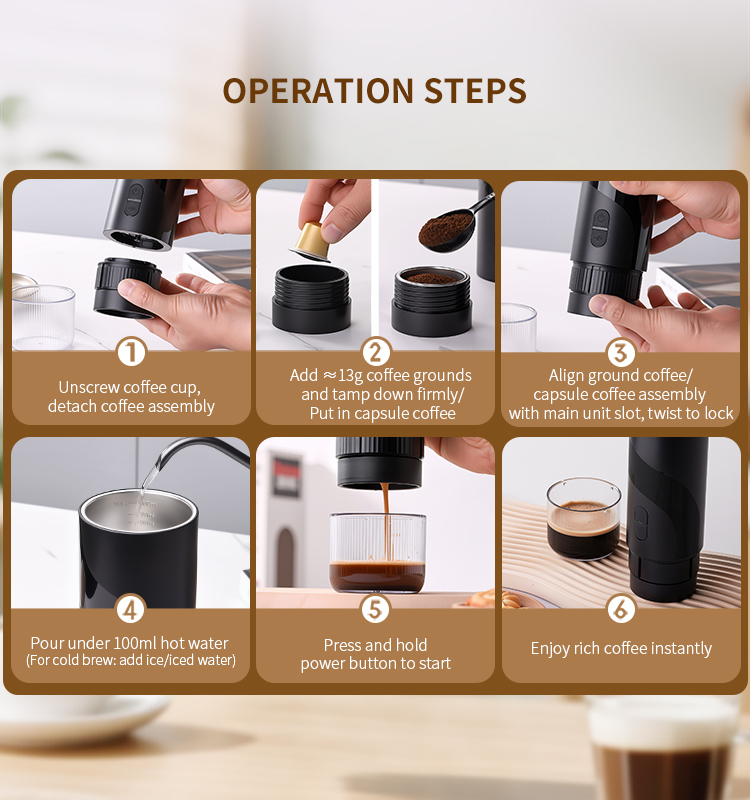 OPERATION STEPS

1
Unscrew coffee cup, detach coffee assembly

2
Add ≈13g coffee grounds and tamp down firmly/ Put in capsule coffee

3
Align ground coffee/ capsule coffee assembly with main unit slot, twist to lock

4
Pour under 100ml hot water (For cold brew: add ice/iced water)

5
Press and hold power button to start

6
Enjoy rich coffee instantly