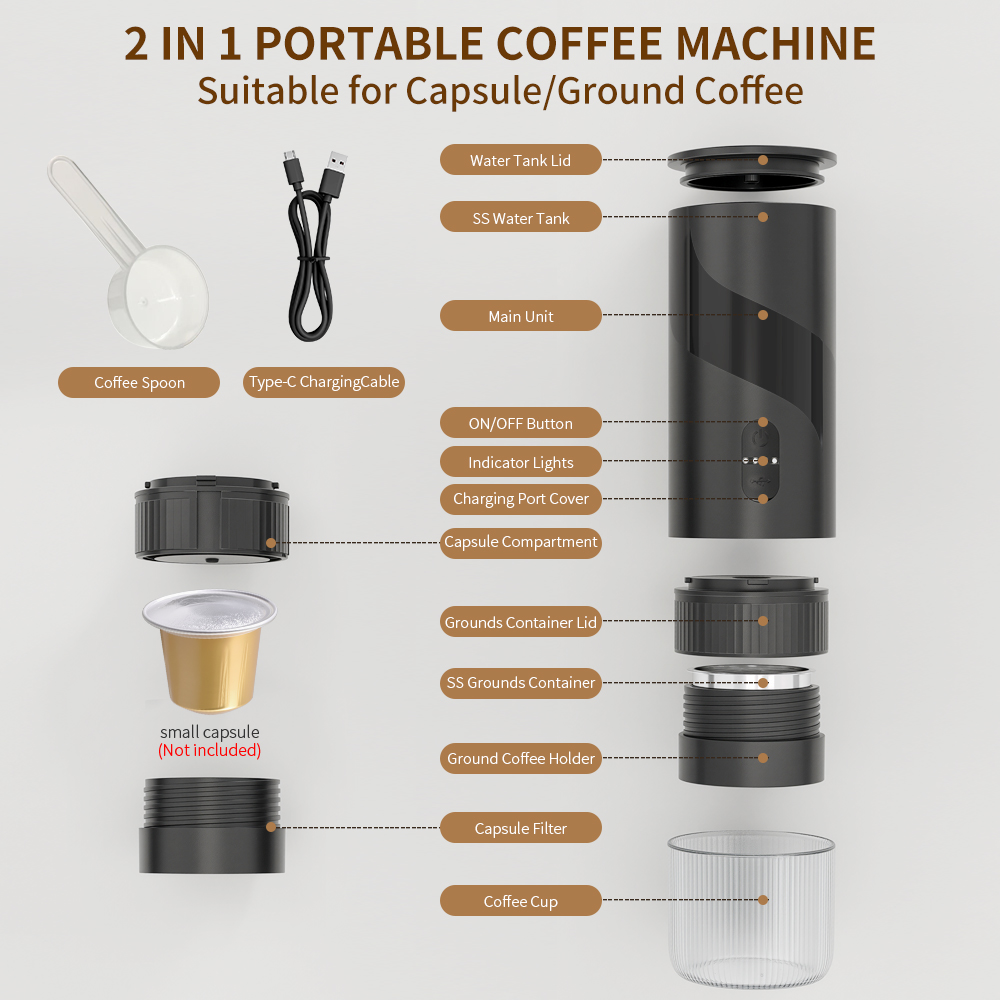 2 IN 1 PORTABLE COFFEE MACHINE
Suitable for Capsule/Ground Coffee

Coffee Spoon

Type-C ChargingCable

Water Tank Lid

SS Water Tank

Main Unit

ON/OFF Button

Indicator Lights

Charging Port Cover

Capsule Compartment

small capsule
(Not included)

Grounds Container Lid

SS Grounds Container

Ground Coffee Holder

Capsule Filter

Coffee Cup